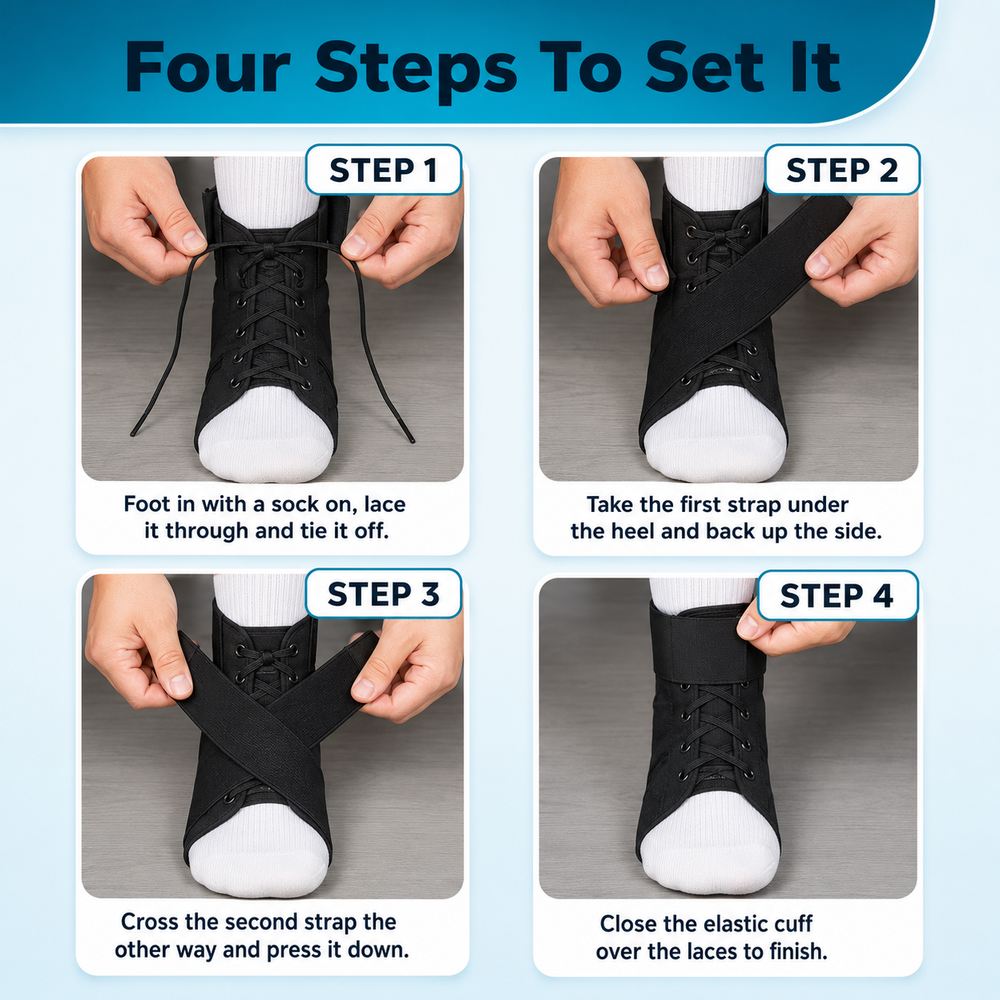 Four Steps To Set It

STEP 1

Foot in with a sock on, lace it through and tie it off.

STEP 2

Take the first strap under the heel and back up the side.

STEP 3

Cross the second strap the other way and press it down.

STEP 4

Close the elastic cuff over the laces to finish.